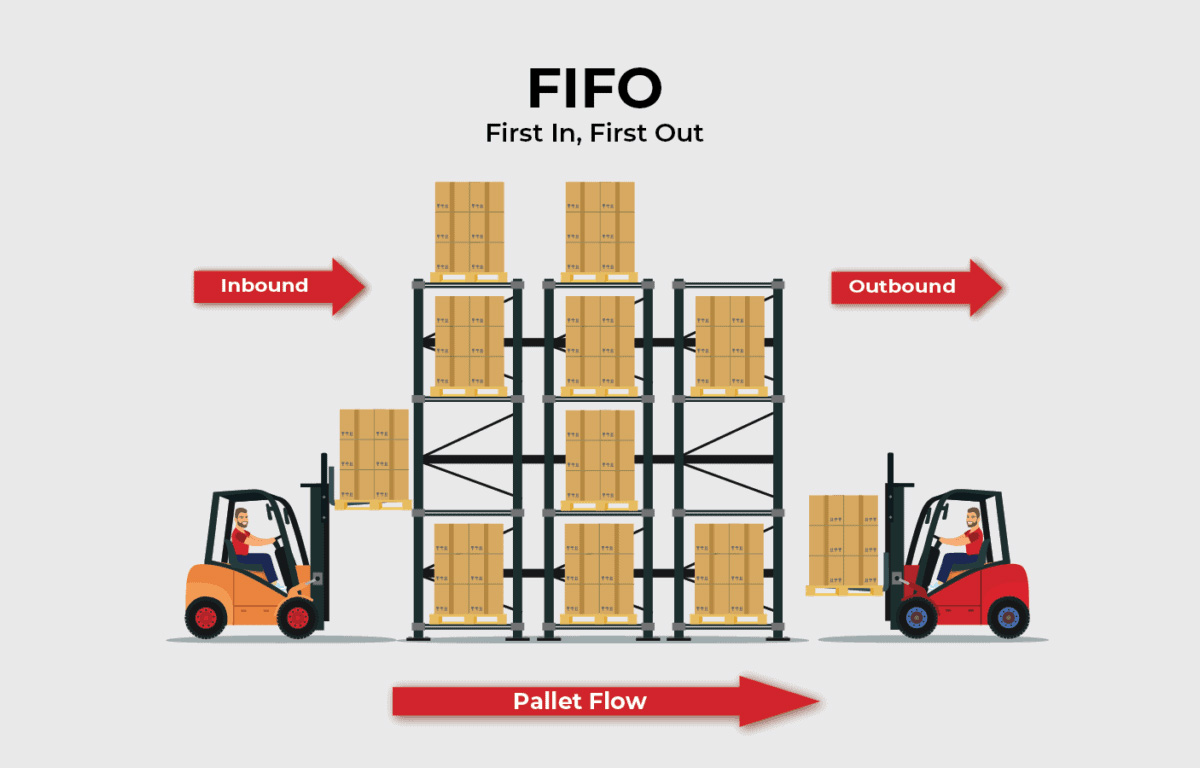 FIFO
First In, First Out

Inbound

Outbound

Pallet Flow