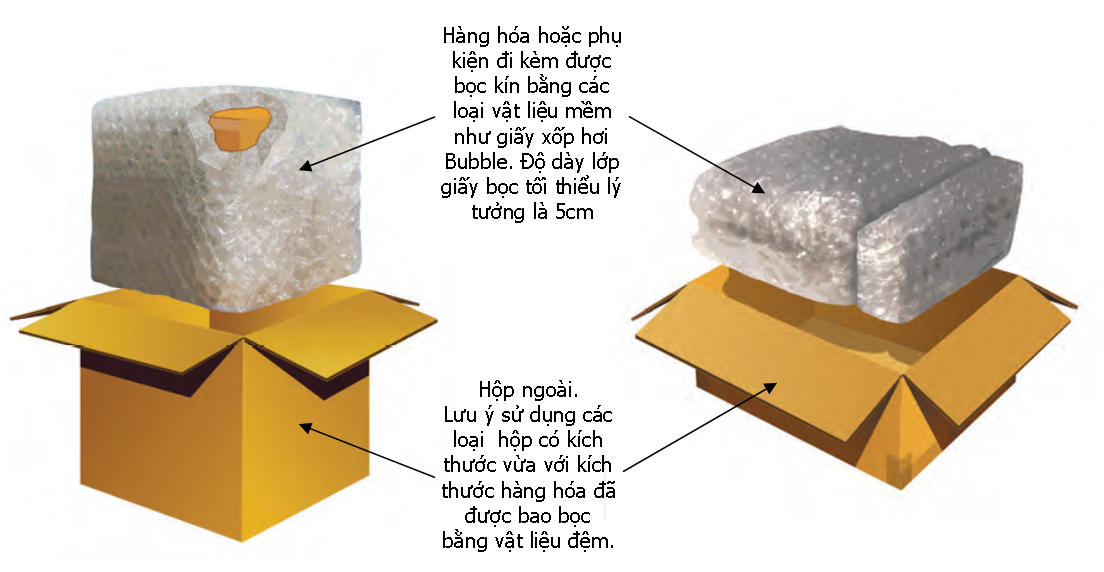 Hàng hóa hoặc phụ kiện đi kèm được bọc kín bằng các loại vật liệu mềm như giấy xốp hơi Bubble. Độ dày lớp giấy bọc tối thiểu lý tưởng là 5cm

Hộp ngoài.
Lưu ý sử dụng các loại hộp có kích thước vừa với kích thước hàng hóa đã được bao bọc bằng vật liệu đệm.